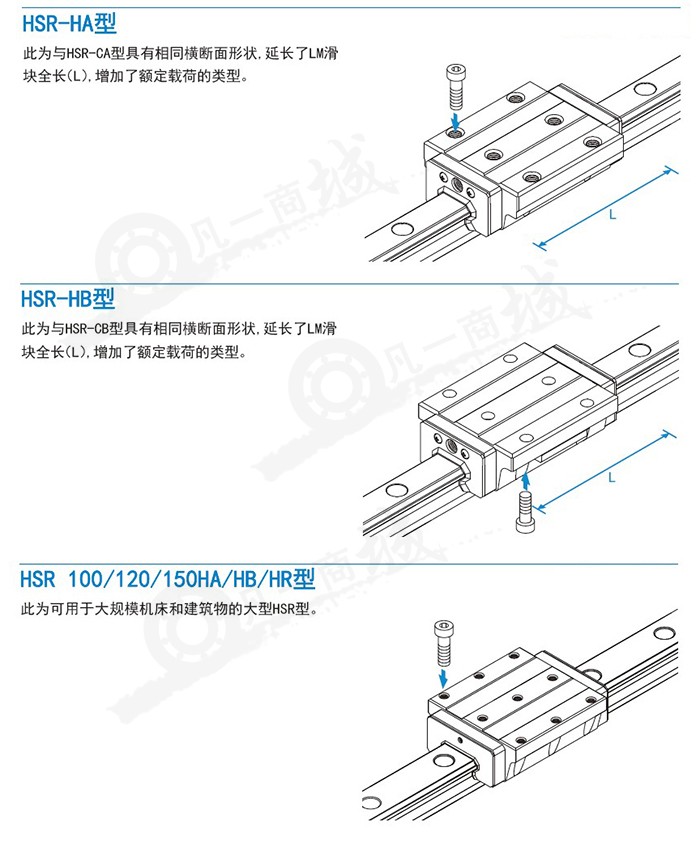 HSR-HA型

此为与HSR-CA型具有相同横断面形状,延长了LM滑块全长(L),增加了额定载荷的类型。

L

凡一商城

HSR-HB型

此为与HSR-CB型具有相同横断面形状,延长了LM滑块全长(L),增加了额定载荷的类型。

L

凡一商城

HSR 100/120/150HA/HB/HR型

此为可用于大规模机床和建筑物的大型HSR型。

凡一商城